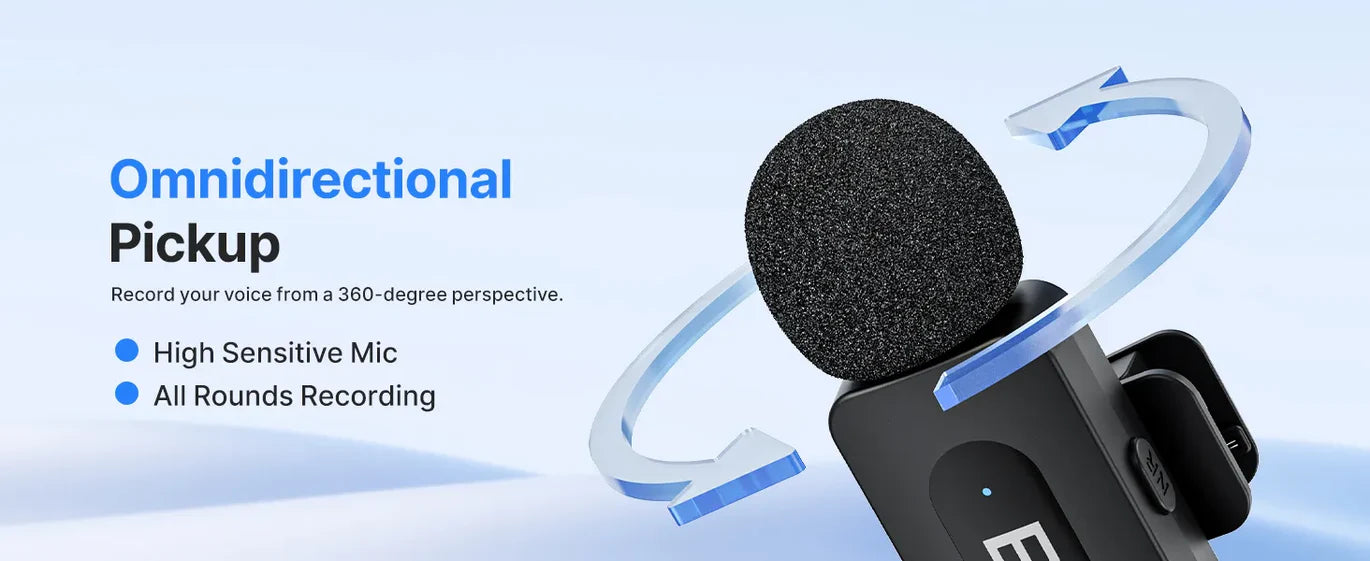 Omnidirectional
Pickup

Record your voice from a 360-degree perspective.

High Sensitive Mic
All Rounds Recording

NR

E